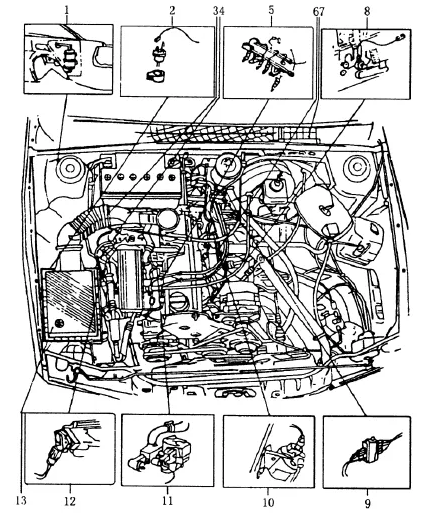 1
2
34
5
67
8
13
12
11
10
9